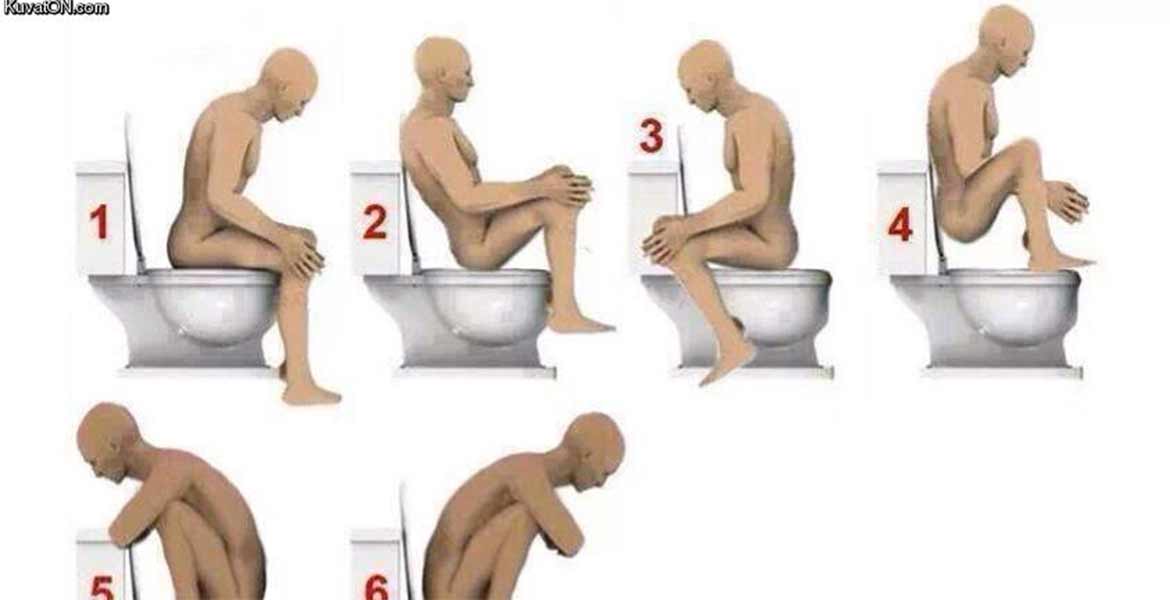 KuvatON.com

1

2

3

4

5

6